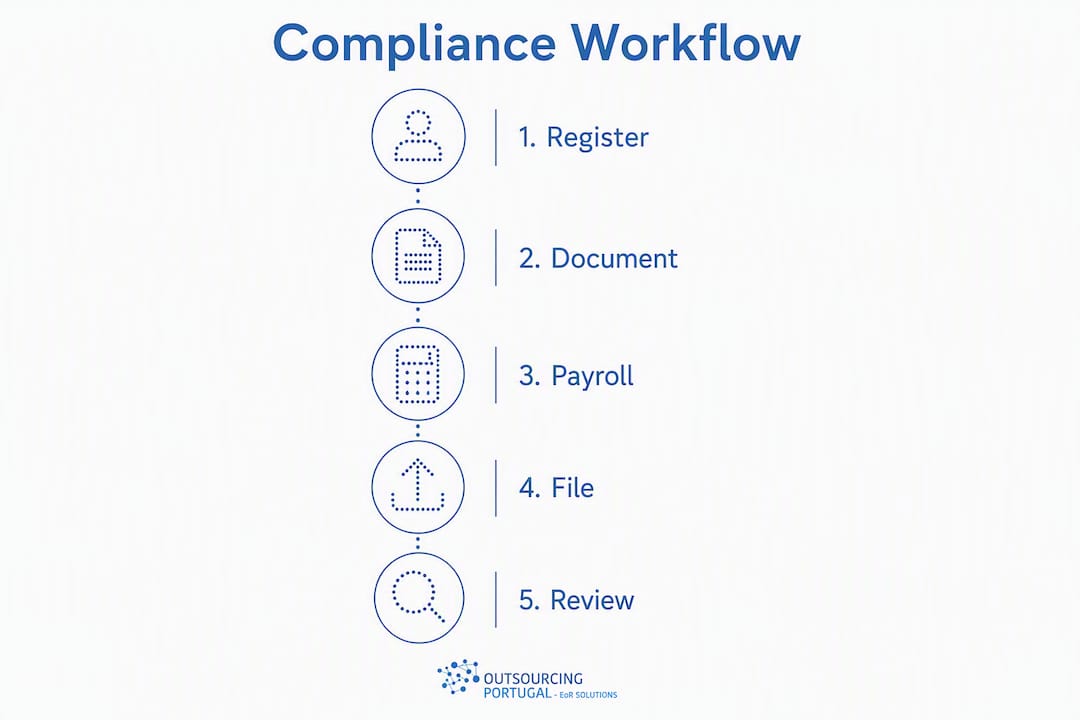 Compliance Workflow

1. Register

2. Document

3. Payroll

4. File

5. Review

OUTSOURCING
PORTUGAL - EoR SOLUTIONS